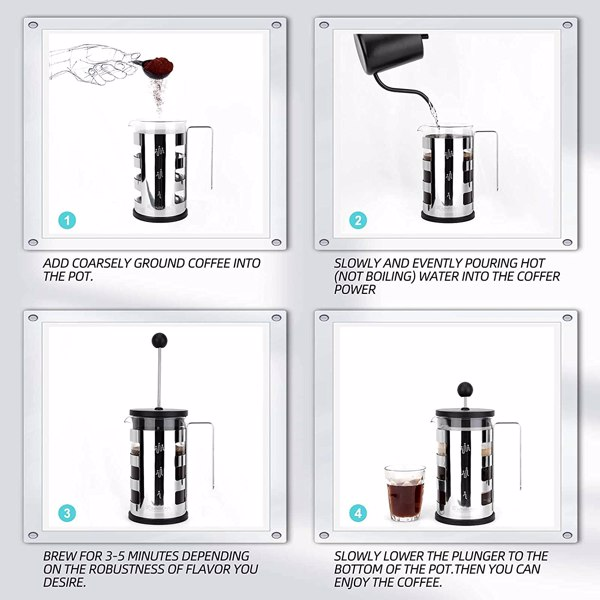 1

ADD COARSELY GROUND COFFEE INTO THE POT.

2

SLOWLY AND EVENTLY POURING HOT (NOT BOILING) WATER INTO THE COFFER POWER

3

BREW FOR 3-5 MINUTES DEPENDING ON THE ROBUSTNESS OF FLAVOR YOU DESIRE.

4

SLOWLY LOWER THE PLUNGER TO THE BOTTOM OF THE POT.THEN YOU CAN ENJOY THE COFFEE.